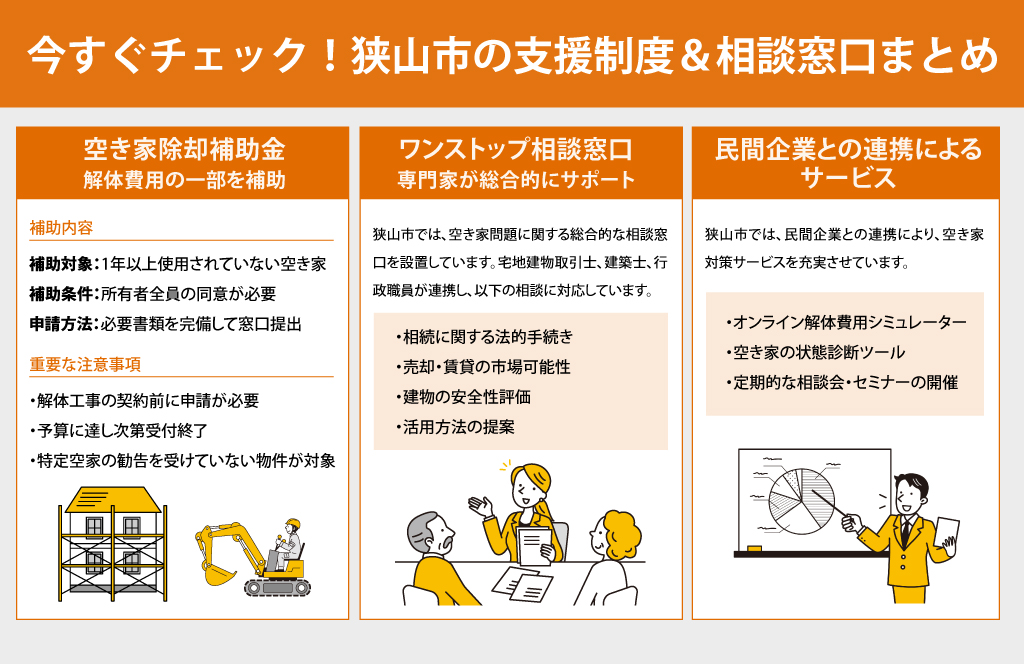 今すぐチェック！狭山市の支援制度＆相談窓口まとめ

空き家除却補助金
解体費用の一部を補助

補助内容

補助対象：1年以上使用されていない空き家
補助条件：所有者全員の同意が必要
申請方法：必要書類を完備して窓口提出

重要な注意事項

・解体工事の契約前に申請が必要
・予算に達し次第受付終了
・特定空家の勧告を受けていない物件が対象

ワンストップ相談窓口
専門家が総合的にサポート

狭山市では、空き家問題に関する総合的な相談窓口を設置しています。宅地建物取引士、建築士、行政職員が連携し、以下の相談に対応しています。

・相続に関する法的手続き
・売却・賃貸の市場可能性
・建物の安全性評価
・活用方法の提案

民間企業との連携によるサービス

狭山市では、民間企業との連携により、空き家対策サービスを充実させています。

・オンライン解体費用シミュレーター
・空き家の状態診断ツール
・定期的な相談会・セミナーの開催