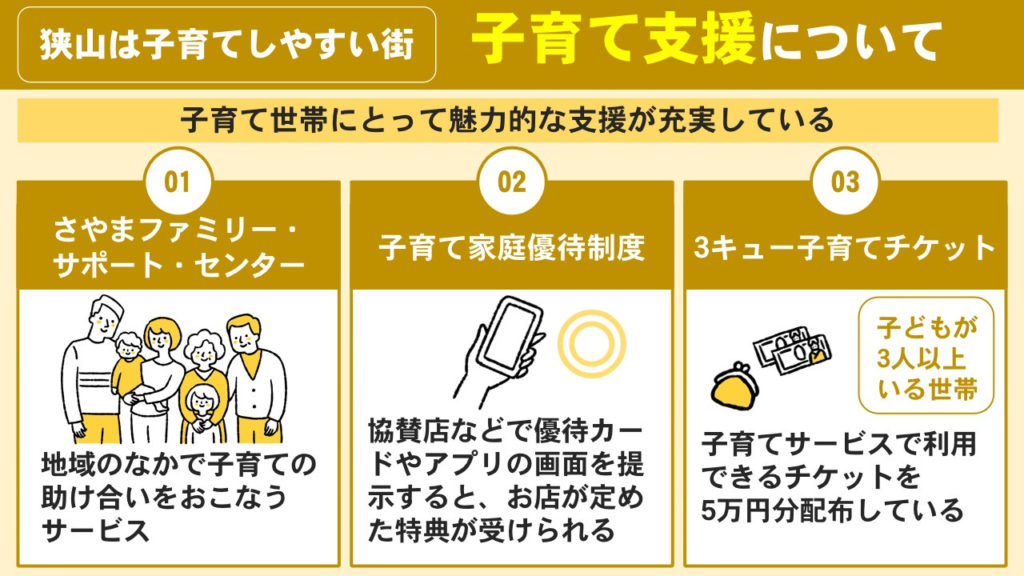 狭山は子育てしやすい街

子育て支援について

子育て世帯にとって魅力的な支援が充実している

01

さやまファミリー・サポート・センター

地域のなかで子育ての助け合いをおこなうサービス

02

子育て家庭優待制度

協賛店などで優待カードやアプリの画面を提示すると、お店が定めた特典が受けられる

03

3キュー子育てチケット

子どもが3人以上いる世帯

子育てサービスで利用できるチケットを5万円分配布している