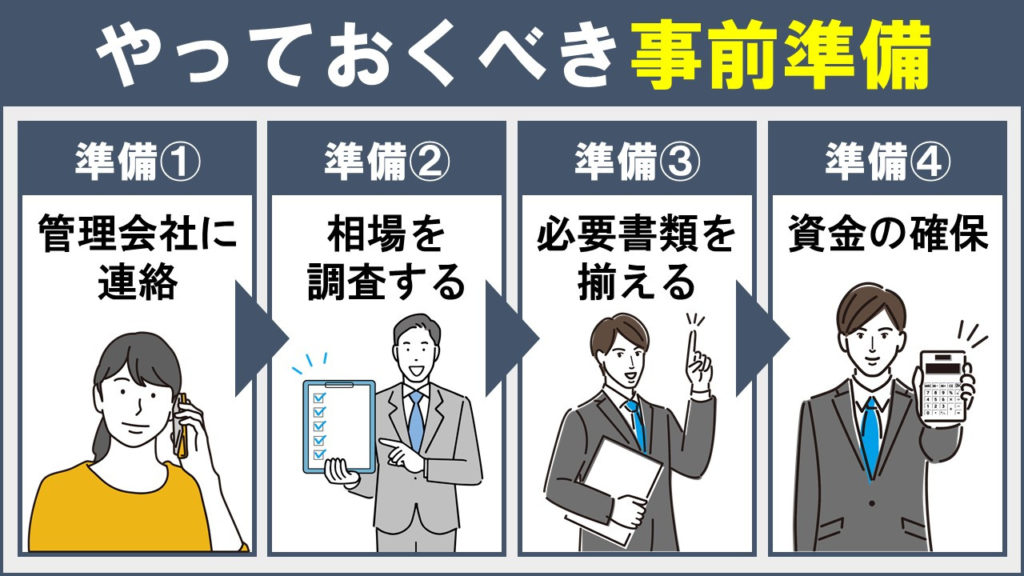 やっておくべき事前準備

準備①
管理会社に連絡

準備②
相場を調査する

準備③
必要書類を揃える

準備④
資金の確保